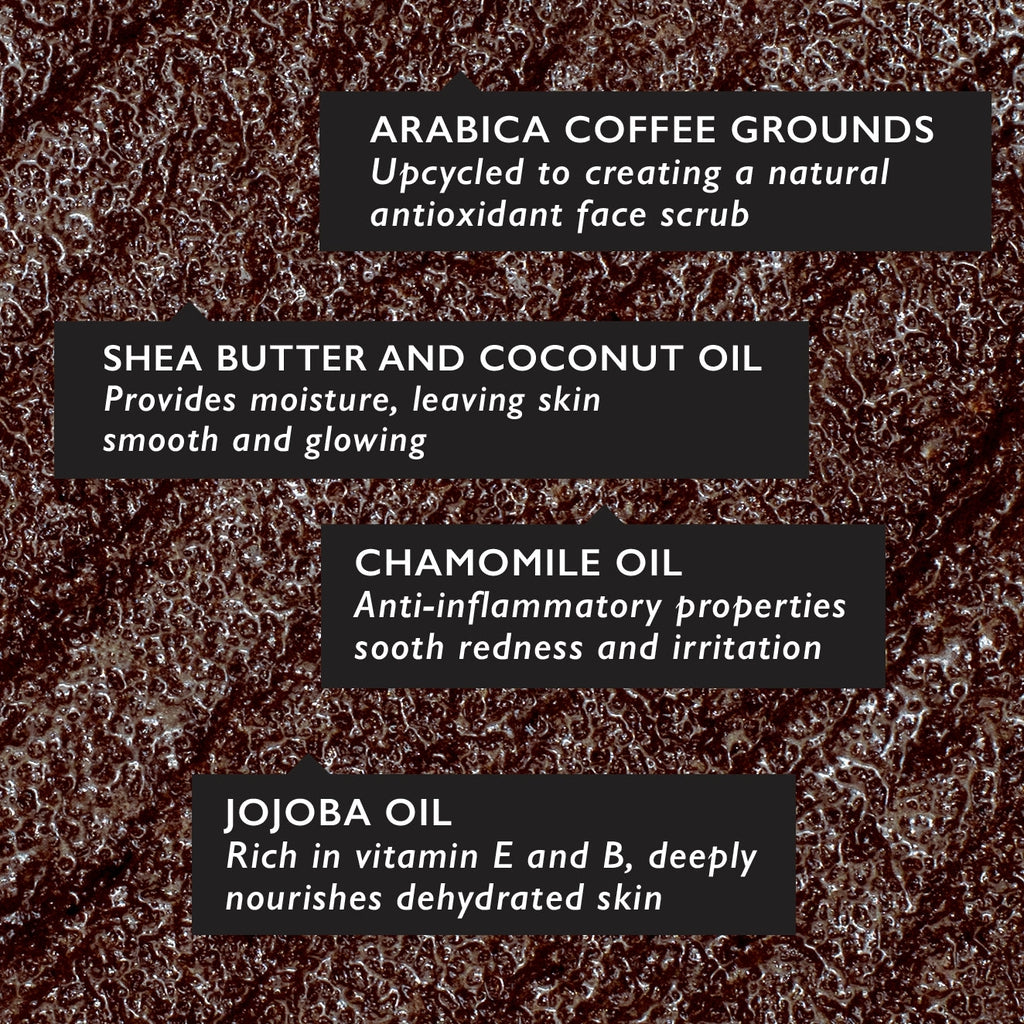 ARABICA COFFEE GROUNDS
Upcycled to creating a natural antioxidant face scrub

SHEA BUTTER AND COCONUT OIL
Provides moisture, leaving skin smooth and glowing

CHAMOMILE OIL
Anti-inflammatory properties sooth redness and irritation

JOJOBA OIL
Rich in vitamin E and B, deeply nourishes dehydrated skin